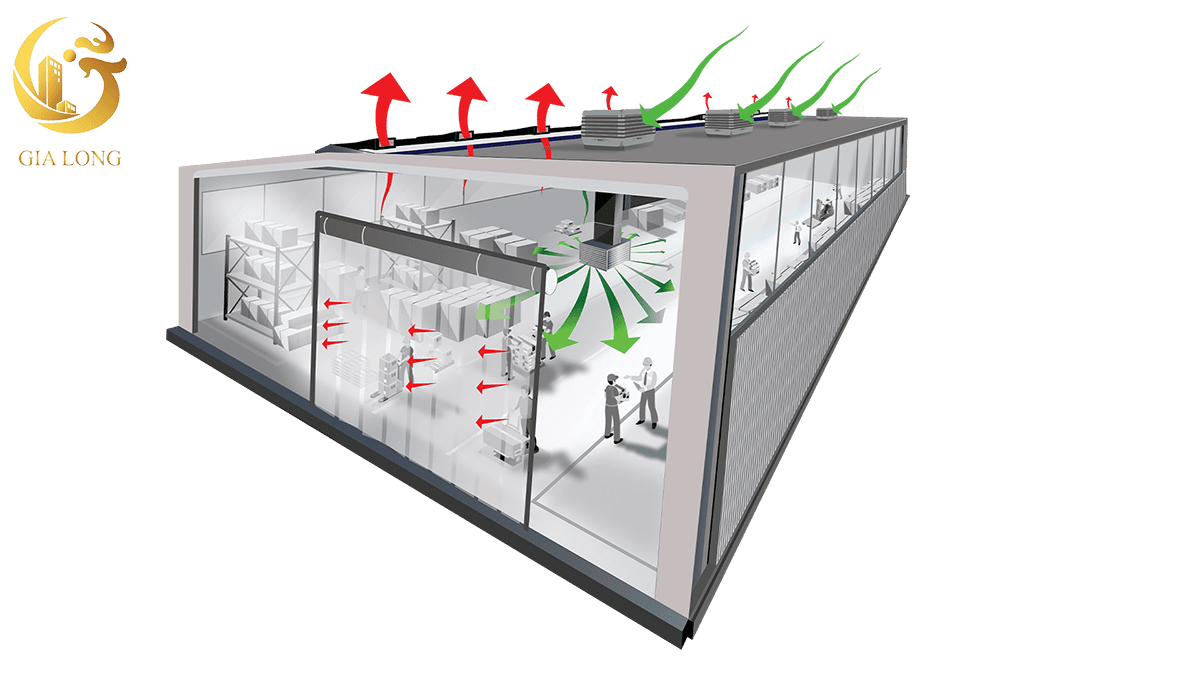 GIA LONG